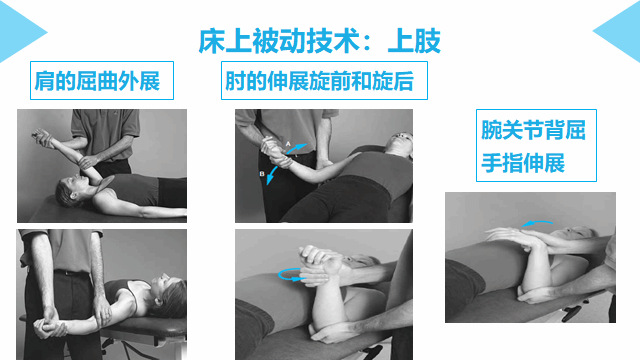 床上被动技术：上肢

肩的屈曲外展

肘的伸展旋前和旋后

A

B

腕关节背屈
手指伸展