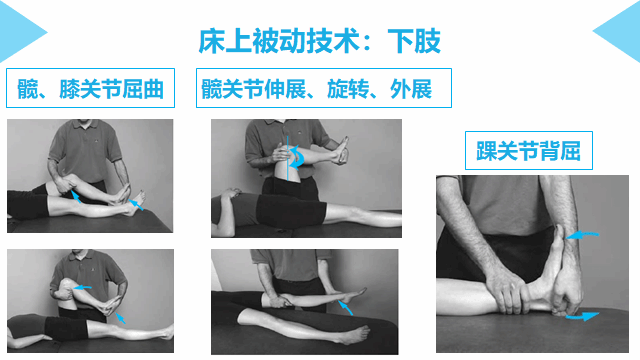 床上被动技术：下肢

髋、膝关节屈曲

髋关节伸展、旋转、外展

踝关节背屈